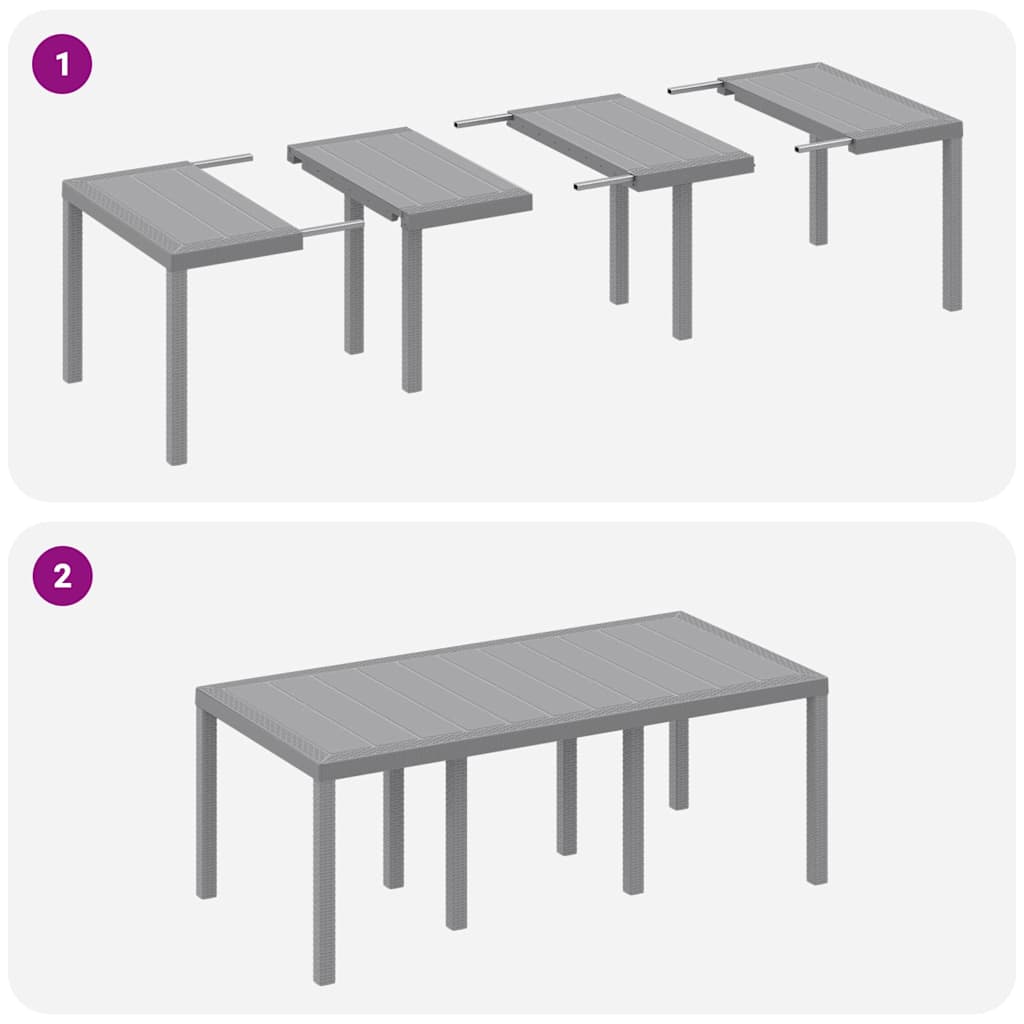 1

2